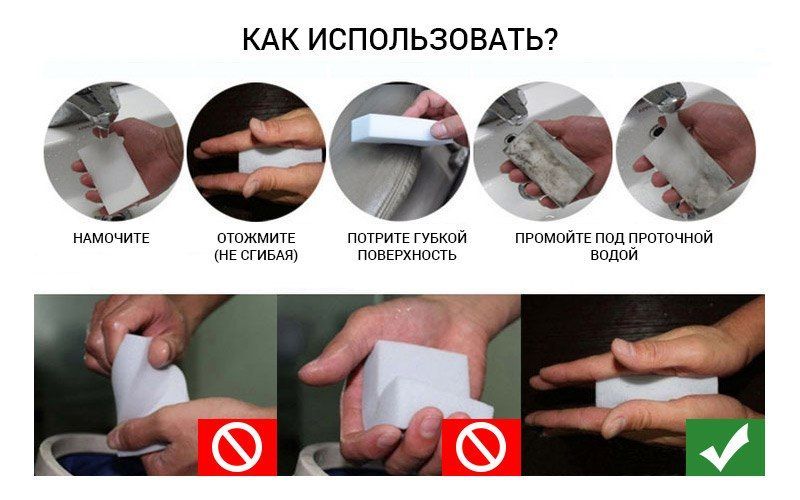 КАК ИСПОЛЬЗОВАТЬ?

НАМОЧИТЕ

ОТОЖМИТЕ (НЕ СГИБАЯ)

ПОТРИТЕ ГУБКОЙ ПОВЕРХНОСТЬ

ПРОМОЙТЕ ПОД ПРОТОЧНОЙ ВОДОЙ